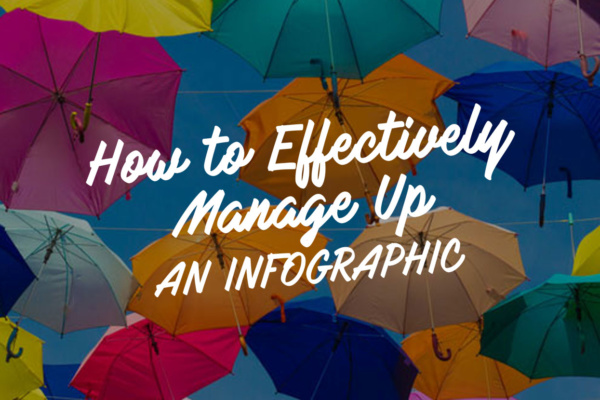 How to Effectively Manage Up
AN INFOGRAPHIC